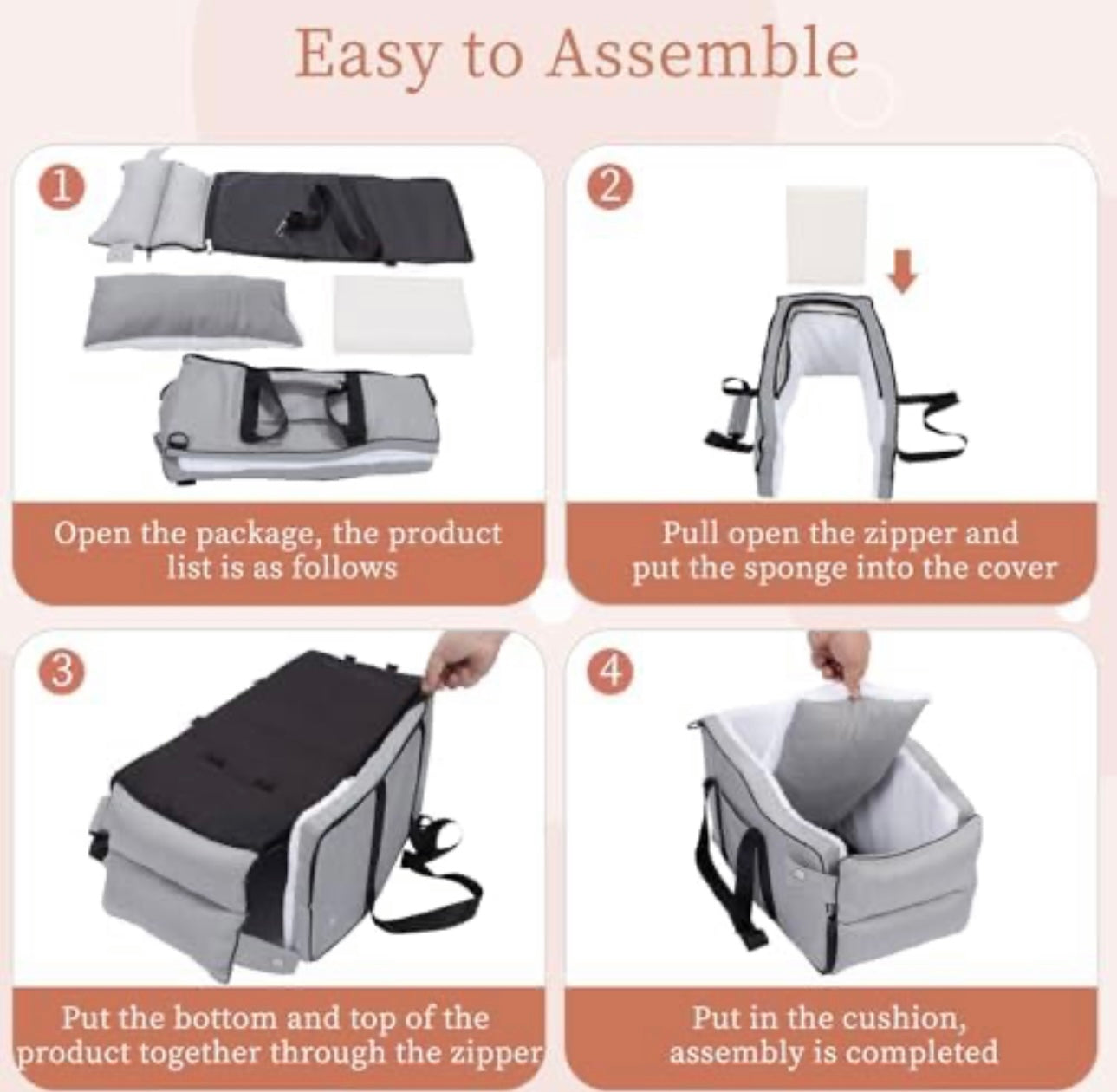 Easy to Assemble

1

Open the package, the product list is as follows

2

Pull open the zipper and put the sponge into the cover

3

Put the bottom and top of the product together through the zipper

4

Put in the cushion, assembly is completed